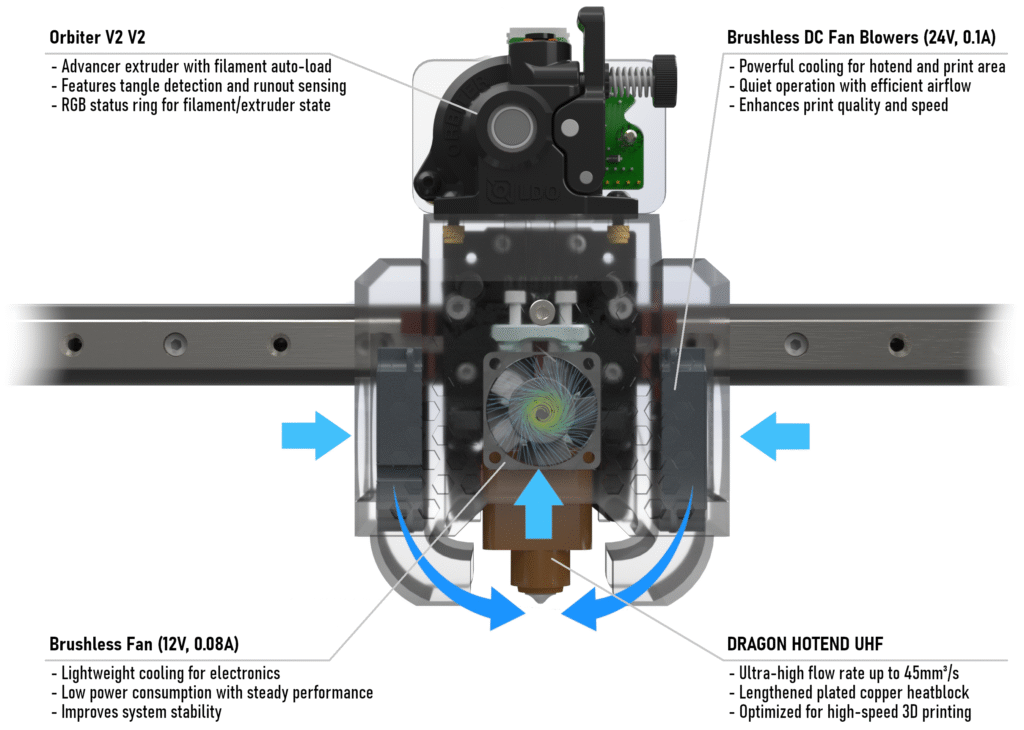 Orbiter V2 V2
- Advancer extruder with filament auto-load
- Features tangle detection and runout sensing
- RGB status ring for filament/extruder state

Brushless DC Fan Blowers (24V, 0.1A)
- Powerful cooling for hotend and print area
- Quiet operation with efficient airflow
- Enhances print quality and speed

LOAD

Brushless Fan (12V, 0.08A)
- Lightweight cooling for electronics
- Low power consumption with steady performance
- Improves system stability

DRAGON HOTEND UHF
- Ultra-high flow rate up to 45mm³/s
- Lengthened plated copper heatblock
- Optimized for high-speed 3D printing